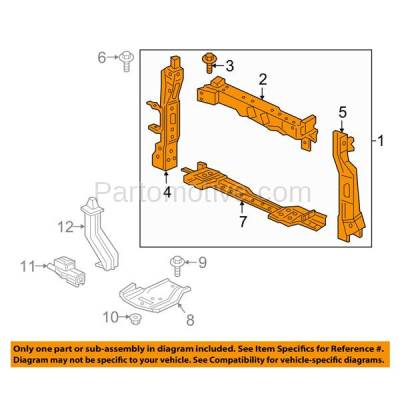 6
3
2
5
1
4
Partomotive.com
7
12
11
9
8
10

Only one part or sub-assembly in diagram included. See Item Specifics for Reference #. Diagram may not be specific to your vehicle. See Compatibility for vehicle-specific diagrams.