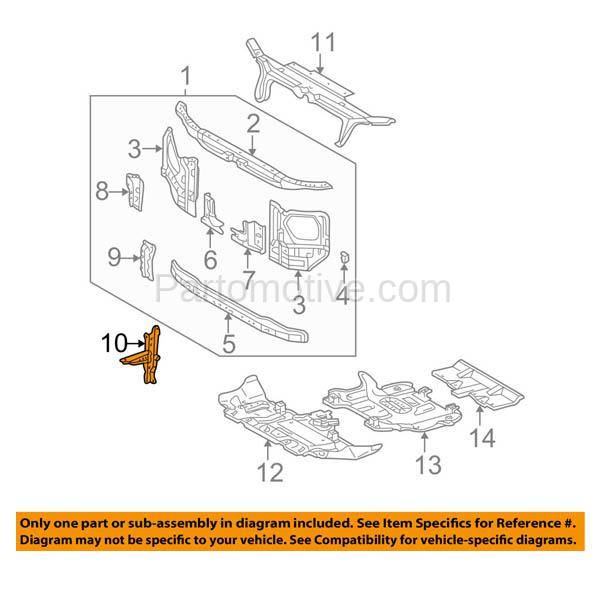 11
1
2
3
8
6
7
9
3
4
Partomotive.com
5
10
12
13
14

Only one part or sub-assembly in diagram included. See Item Specifics for Reference #.
Diagram may not be specific to your vehicle. See Compatibility for vehicle-specific diagrams.