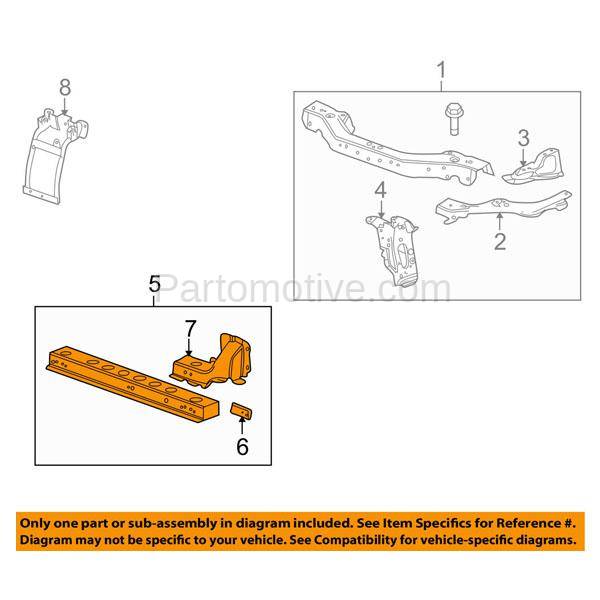 8

1

3

4

2

5

Partomotive.com

7

6

Only one part or sub-assembly in diagram included. See Item Specifics for Reference #.
Diagram may not be specific to your vehicle. See Compatibility for vehicle-specific diagrams.