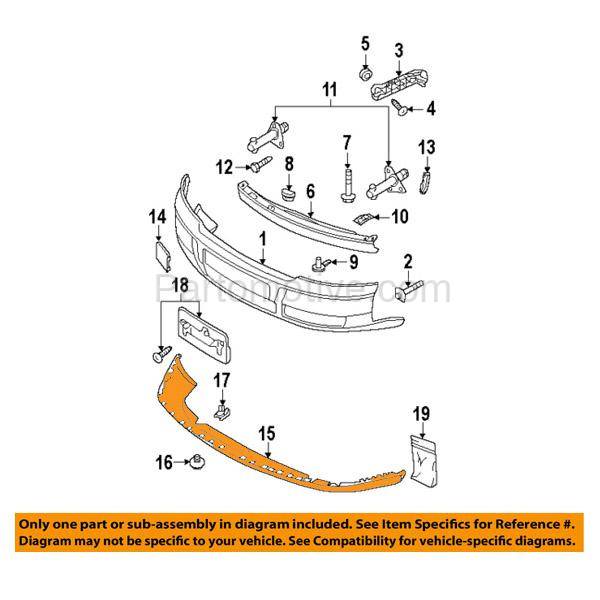 5
3
11
4
7
13
12
8
6
10
14
1
9
2
Partomotive.com
18
17
19
15
16

Only one part or sub-assembly in diagram included. See Item Specifics for Reference #.
Diagram may not be specific to your vehicle. See Compatibility for vehicle-specific diagrams.