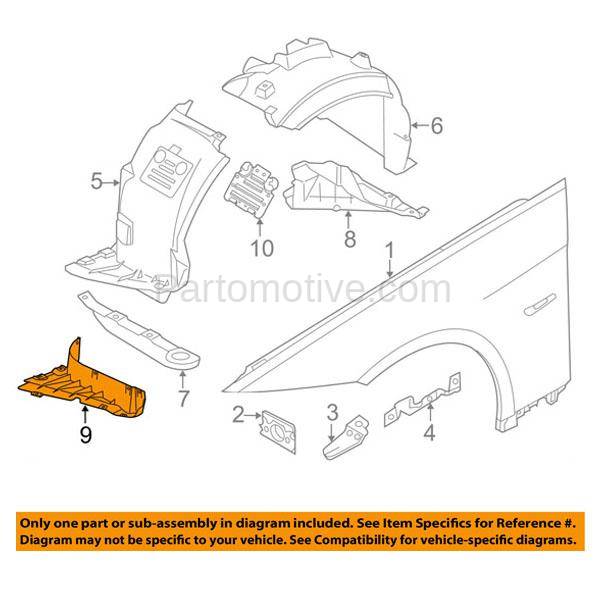 6

5

10

8

1

Partomotive.com

7

9

2

3

4

Only one part or sub-assembly in diagram included. See Item Specifics for Reference #.
Diagram may not be specific to your vehicle. See Compatibility for vehicle-specific diagrams.