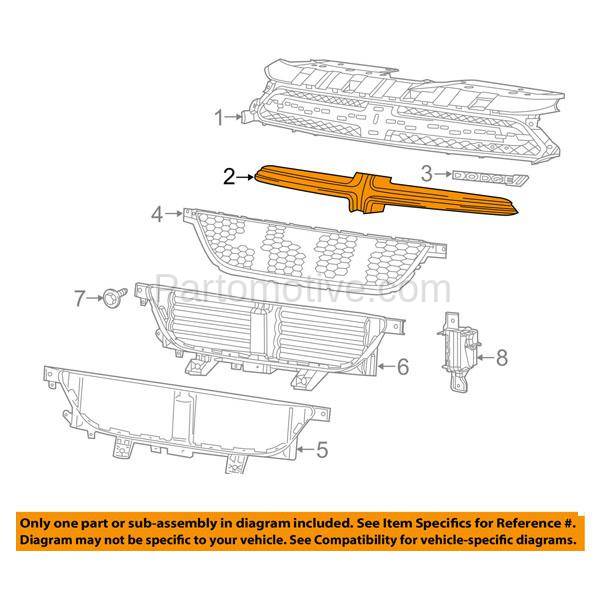 1
2
3
DODGE
4
Partomotive.com
7
6
8
5

Only one part or sub-assembly in diagram included. See Item Specifics for Reference #.
Diagram may not be specific to your vehicle. See Compatibility for vehicle-specific diagrams.