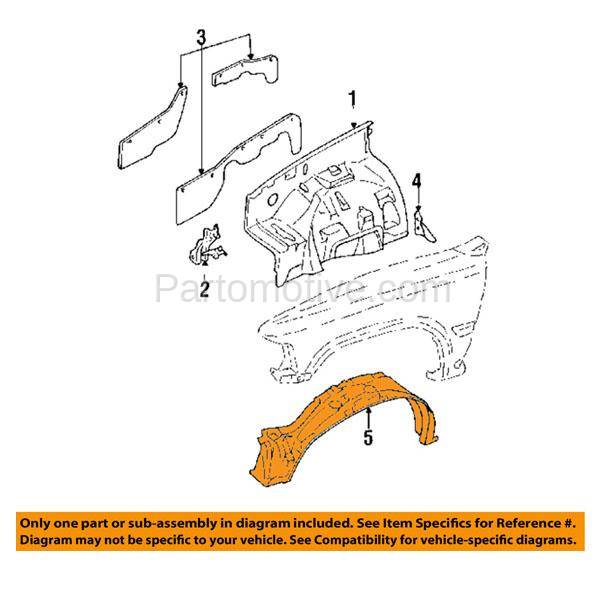 3

1

4

2

Partomotive.com

5

Only one part or sub-assembly in diagram included. See Item Specifics for Reference #.
Diagram may not be specific to your vehicle. See Compatibility for vehicle-specific diagrams.