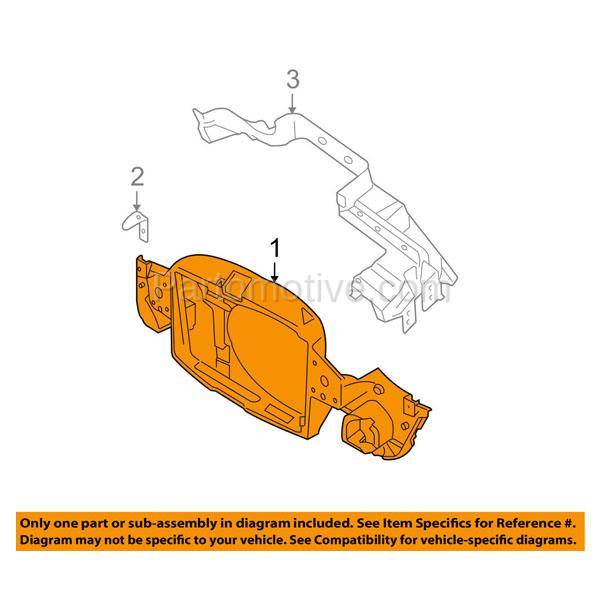 3

2

1

Partomotive.com

Only one part or sub-assembly in diagram included. See Item Specifics for Reference #. Diagram may not be specific to your vehicle. See Compatibility for vehicle-specific diagrams.