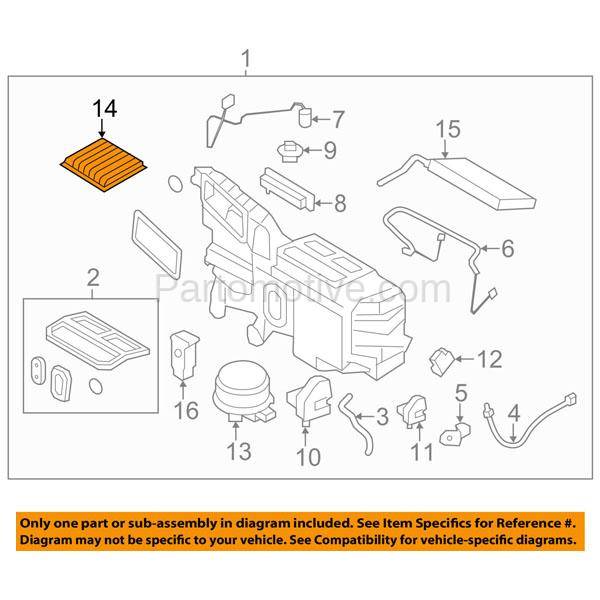 1

14

7

9

15

8

6

Partomotive.com

2

12

16

5

4

3

13

10

11

Only one part or sub-assembly in diagram included. See Item Specifics for Reference #. Diagram may not be specific to your vehicle. See Compatibility for vehicle-specific diagrams.