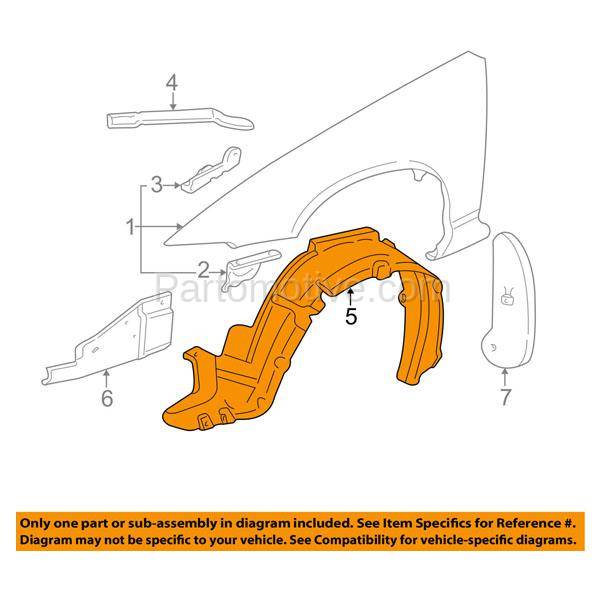 4

3

1

2

Partomotive.com

5

6

7

Only one part or sub-assembly in diagram included. See Item Specifics for Reference #.
Diagram may not be specific to your vehicle. See Compatibility for vehicle-specific diagrams.